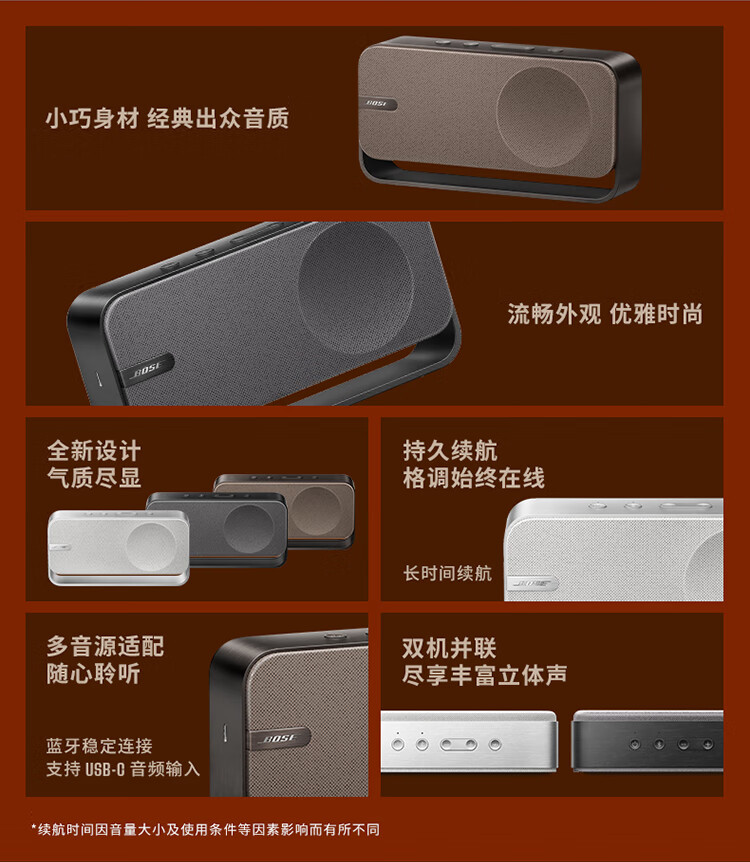 小巧身材 经典出众音质

BOSE

流畅外观 优雅时尚

BOSE

全新设计
气质尽显

持久续航
格调始终在线

长时间续航

BOSE

多音源适配
随心聆听

蓝牙稳定连接
支持 USB-C 音频输入

BOSE

双机并联
尽享丰富立体声

*续航时间因音量大小及使用条件等因素影响而有所不同